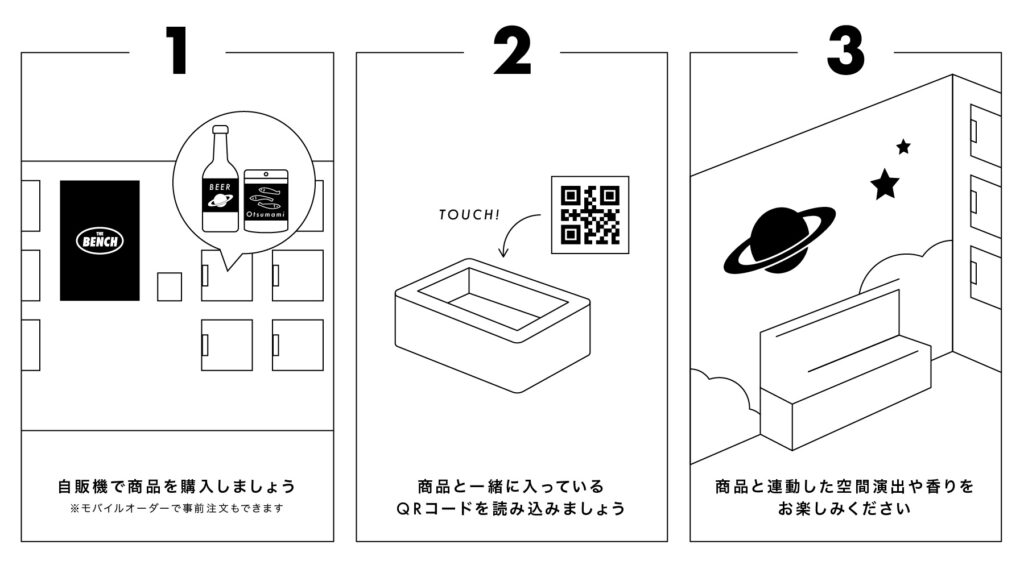 1

THE BENCH

BEER

Otsumami

自販機で商品を購入しましょう
※モバイルオーダーで事前注文もできます

2

TOUCH!

商品と一緒に入っている
QRコードを読み込みましょう

3

商品と連動した空間演出や香りを
お楽しみください